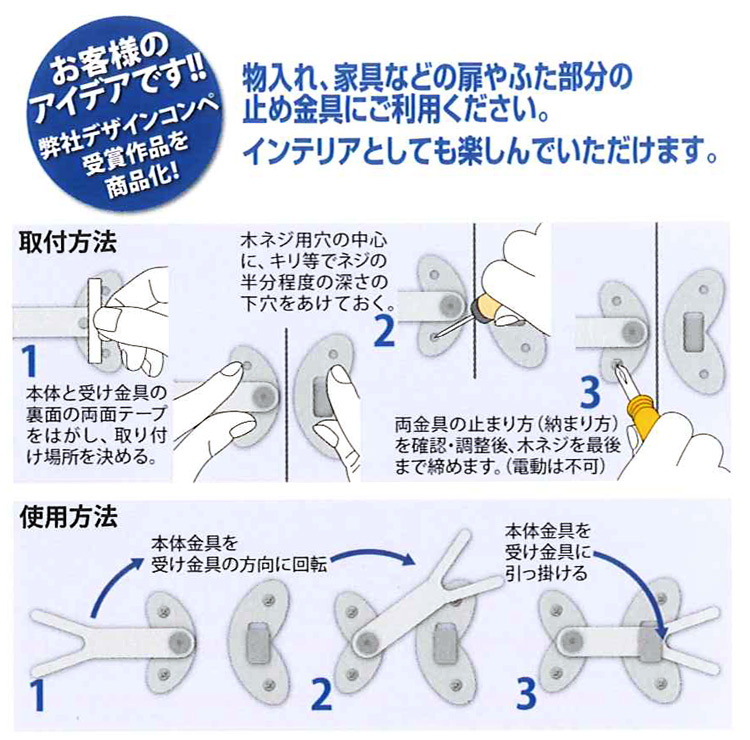 お客様のアイデアです!!
弊社デザインコンペ受賞作品を商品化!

物入れ、家具などの扉やふた部分の止め金具にご利用ください。
インテリアとしても楽しんでいただけます。

取付方法

1
本体と受け金具の裏面の両面テープをはがし、取り付け場所を決める。

木ネジ用穴の中心に、キリ等でネジの半分程度の深さの下穴をあけておく。
2

3
両金具の止まり方（納まり方）を確認・調整後、木ネジを最後まで締めます。（電動は不可）

使用方法

本体金具を受け金具の方向に回転

本体金具を受け金具に引っ掛ける

1

2

3